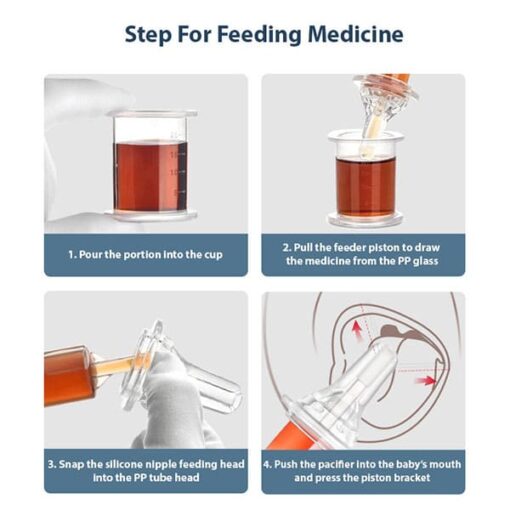 Step For Feeding Medicine

1. Pour the portion into the cup

2. Pull the feeder piston to draw the medicine from the PP glass

3. Snap the silicone nipple feeding head into the PP tube head

4. Push the pacifier into the baby's mouth and press the piston bracket