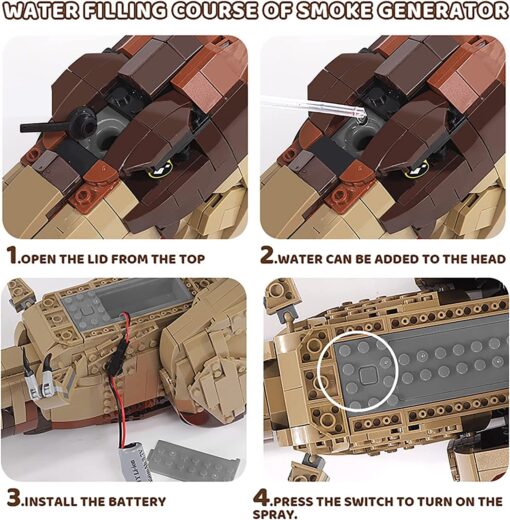 WATER FILLING COURSE OF SMOKE GENERATOR

1.OPEN THE LID FROM THE TOP

2.WATER CAN BE ADDED TO THE HEAD

3.INSTALL THE BATTERY

4.PRESS THE SWITCH TO TURN ON THE SPRAY.