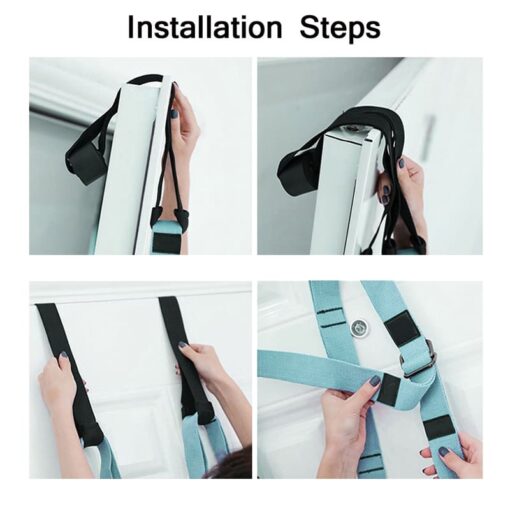 Installation Steps