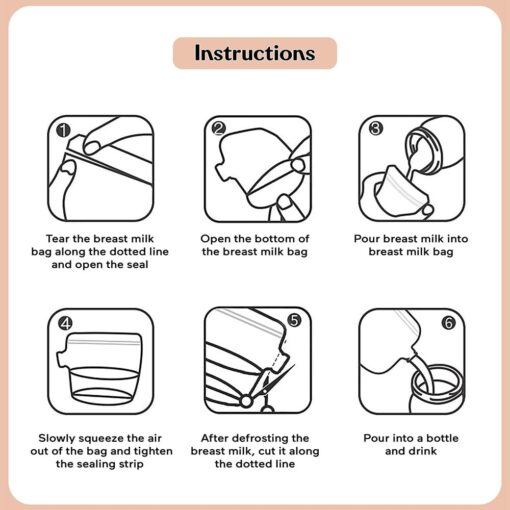 Instructions

1
Tear the breast milk bag along the dotted line and open the seal

2
Open the bottom of the breast milk bag

3
Pour breast milk into breast milk bag

4
Slowly squeeze the air out of the bag and tighten the sealing strip

5
After defrosting the breast milk, cut it along the dotted line

6
Pour into a bottle and drink